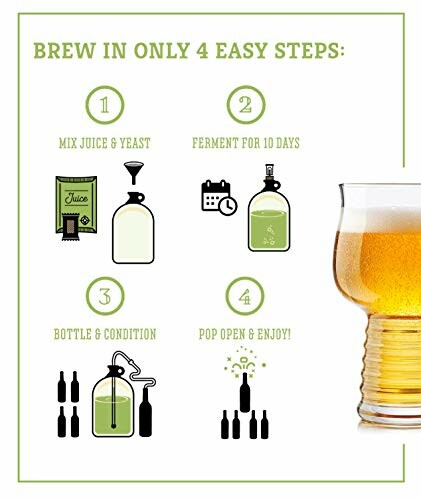 BREW IN ONLY 4 EASY STEPS:

1

MIX JUICE & YEAST

Juice

2

FERMENT FOR 10 DAYS

3

BOTTLE & CONDITION

4

POP OPEN & ENJOY!